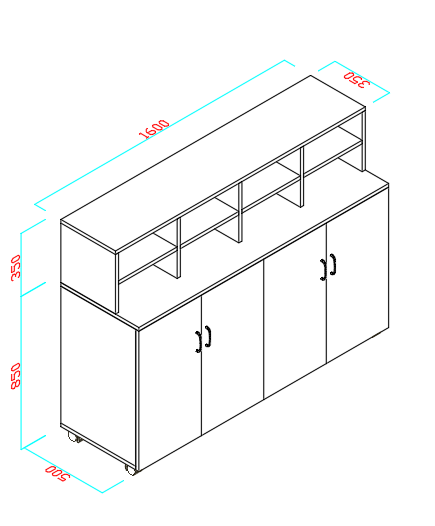 1600

350

350

850

500